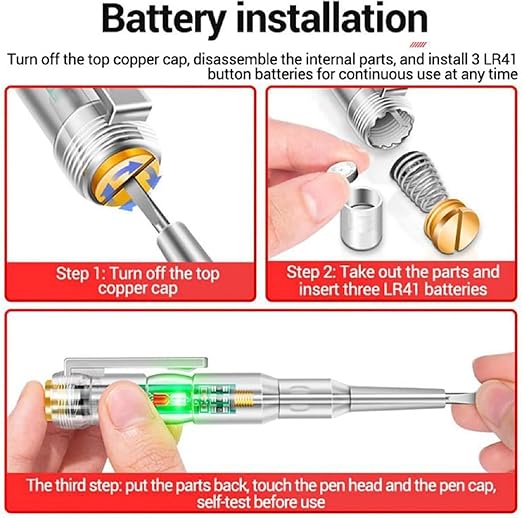 Battery installation

Turn off the top copper cap, disassemble the internal parts, and install 3 LR41 button batteries for continuous use at any time

Step 1: Turn off the top copper cap

Step 2: Take out the parts and insert three LR41 batteries

The third step: put the parts back, touch the pen head and the pen cap, self-test before use